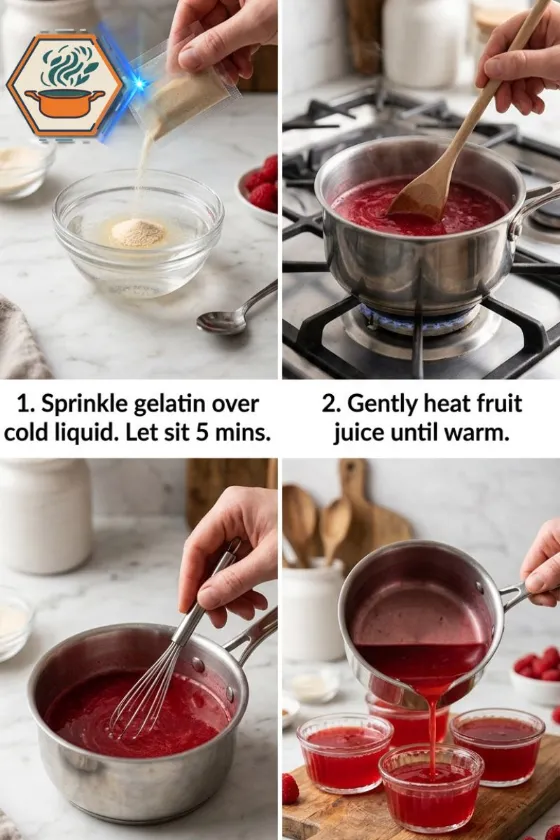 1. Sprinkle gelatin over cold liquid. Let sit 5 mins.

2. Gently heat fruit juice until warm.